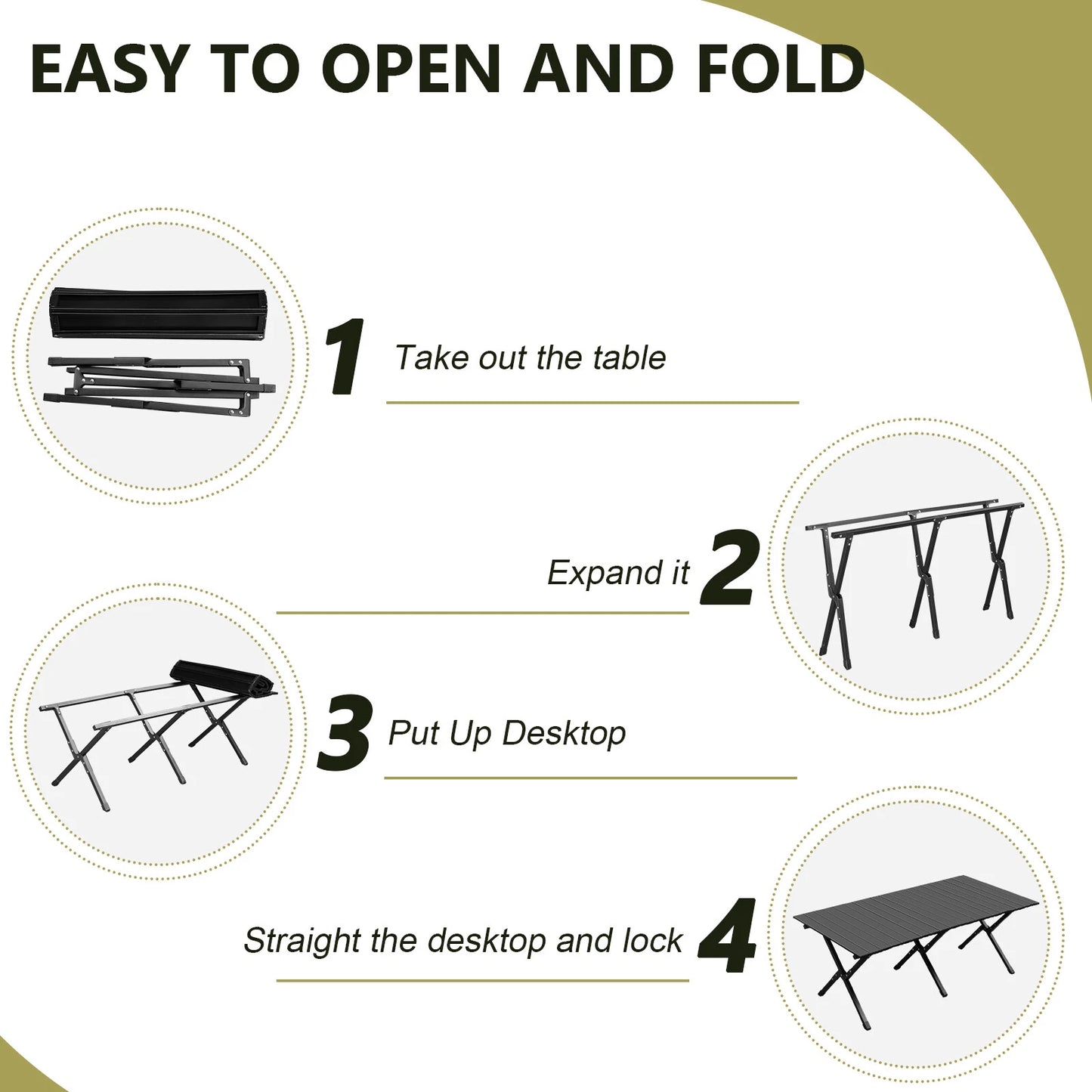 EASY TO OPEN AND FOLD

1 Take out the table

Expand it 2

3 Put Up Desktop

Straight the desktop and lock 4