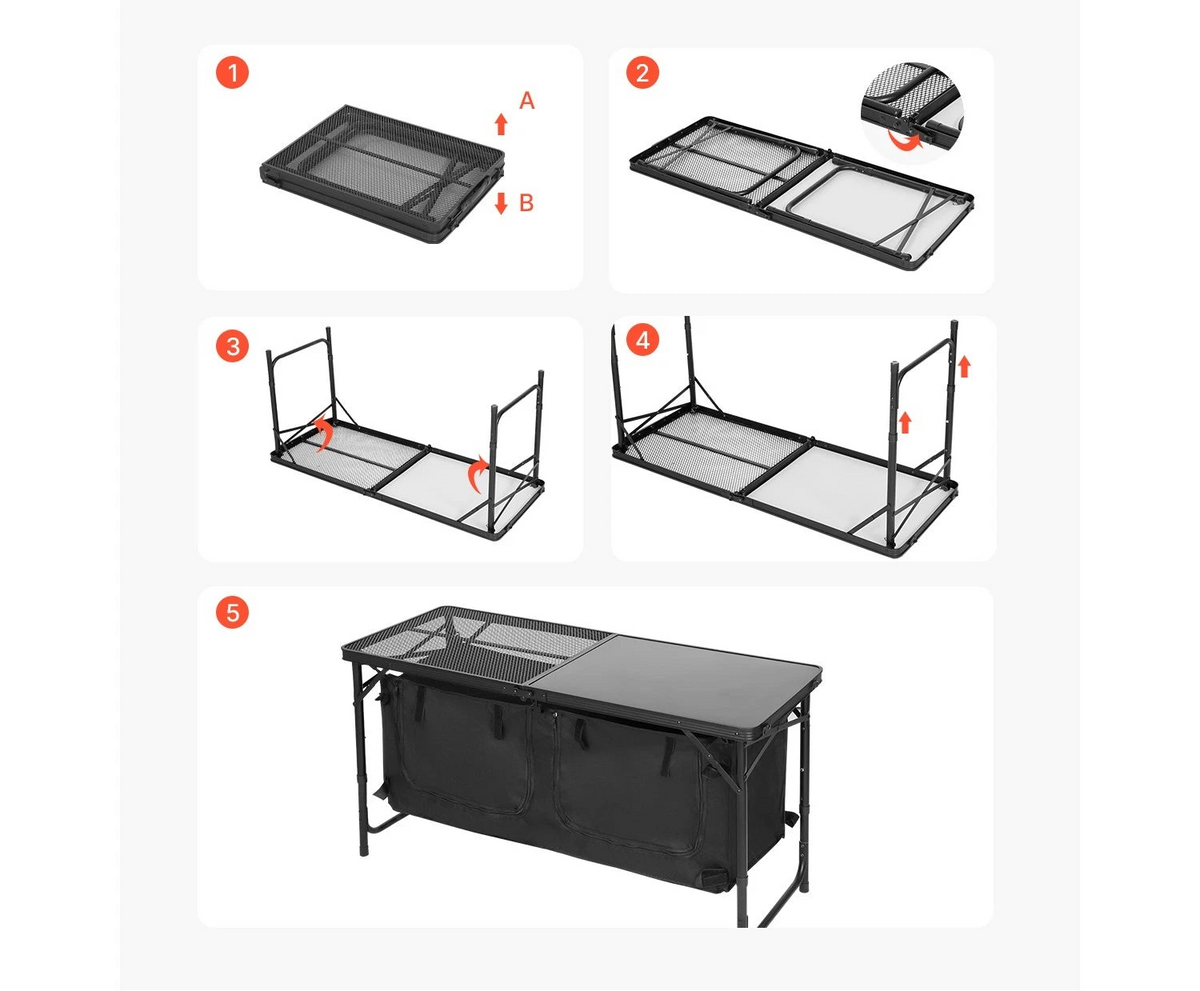 1
A
B
2
3
4
5