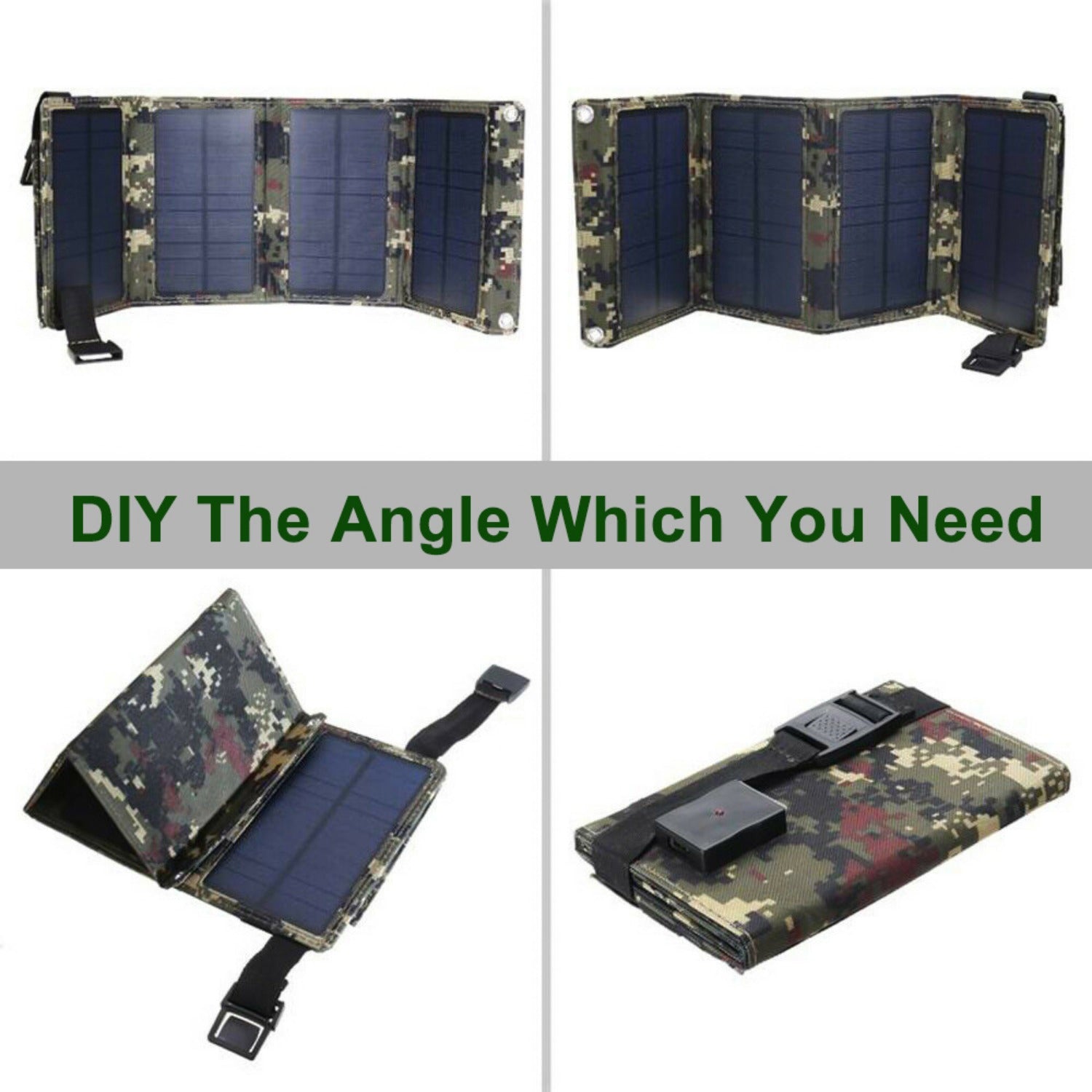 DIY The Angle Which You Need