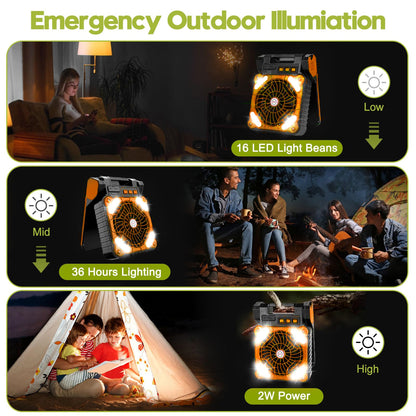 Emergency Outdoor Illumiation

Low

16 LED Light Beans

Mid

36 Hours Lighting

High

2W Power