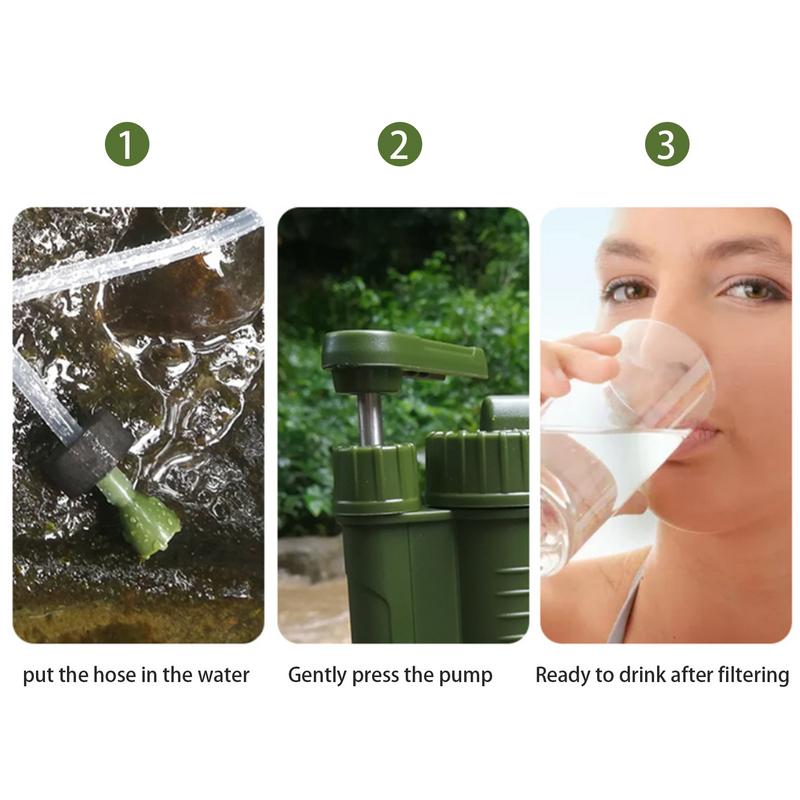 1

put the hose in the water

2

Gently press the pump

3

Ready to drink after filtering